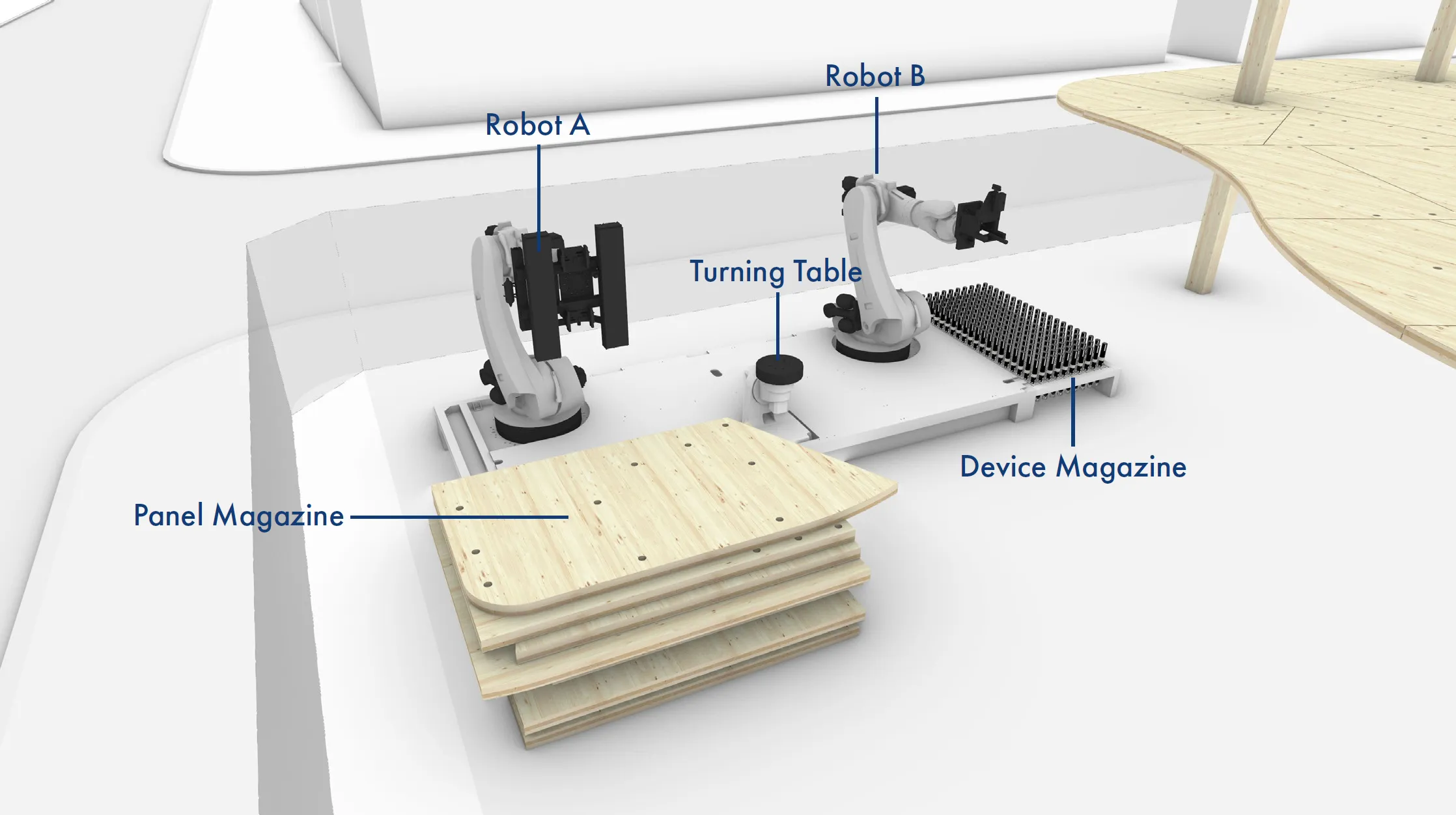 Robot B

Robot A

Turning Table

Device Magazine

Panel Magazine